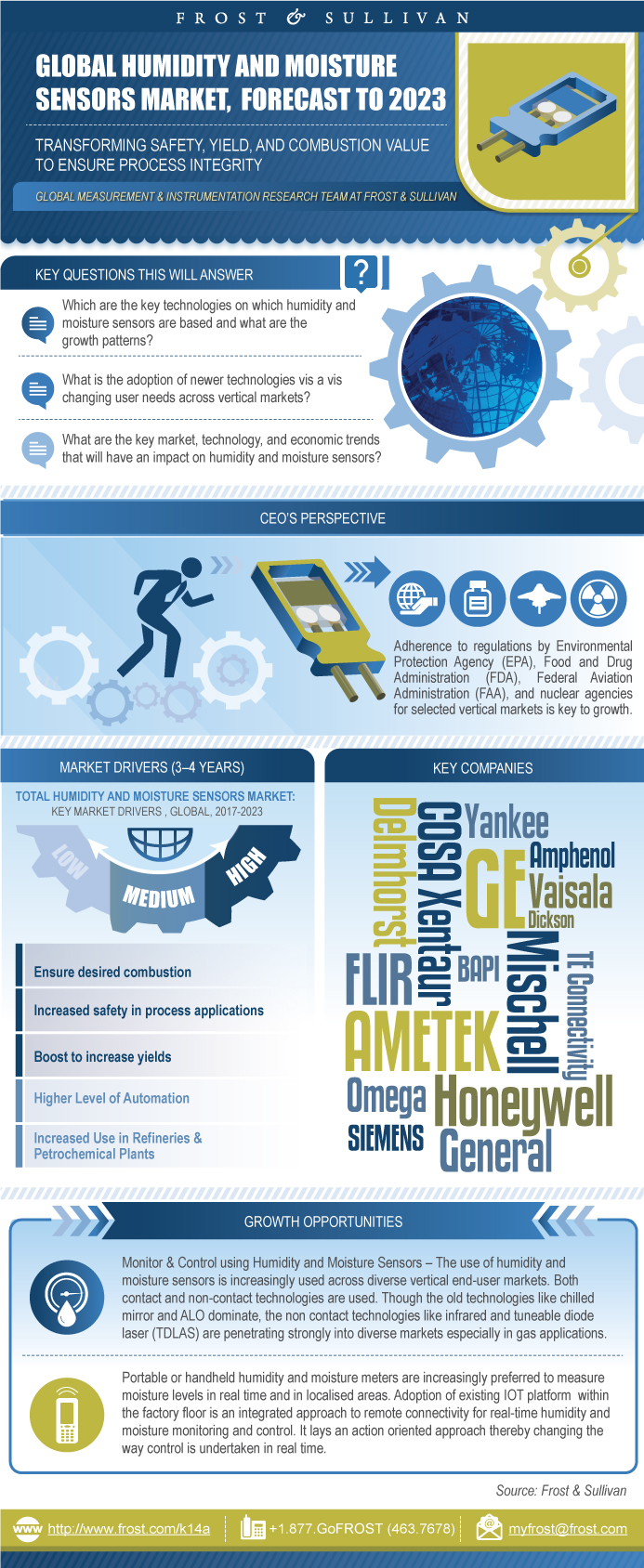 FROST & SULLIVAN

GLOBAL HUMIDITY AND MOISTURE SENSORS MARKET, FORECAST TO 2023

TRANSFORMING SAFETY, YIELD, AND COMBUSTION VALUE TO ENSURE PROCESS INTEGRITY

GLOBAL MEASUREMENT & INSTRUMENTATION RESEARCH TEAM AT FROST & SULLIVAN

KEY QUESTIONS THIS WILL ANSWER

?

Which are the key technologies on which humidity and moisture sensors are based and what are the growth patterns?

What is the adoption of newer technologies vis a vis changing user needs across vertical markets?

What are the key market, technology, and economic trends that will have an impact on humidity and moisture sensors?

CEO'S PERSPECTIVE

Adherence to regulations by Environmental Protection Agency (EPA), Food and Drug Administration (FDA), Federal Aviation Administration (FAA), and nuclear agencies for selected vertical markets is key to growth.

MARKET DRIVERS (3–4 YEARS)

TOTAL HUMIDITY AND MOISTURE SENSORS MARKET: KEY MARKET DRIVERS , GLOBAL, 2017-2023

LOW MEDIUM HIGH

Ensure desired combustion

Increased safety in process applications

Boost to increase yields

Higher Level of Automation

Increased Use in Refineries & Petrochemical Plants

KEY COMPANIES

Delmhorst COSA Xentaur Yankee GE Amphenol Vaisala Dickson FLIR BAPI Mischell TE Connectivity AMETEK Omega Honeywell SIEMENS General

GROWTH OPPORTUNITIES

Monitor & Control using Humidity and Moisture Sensors – The use of humidity and moisture sensors is increasingly used across diverse vertical end-user markets. Both contact and non-contact technologies are used. Though the old technologies like chilled mirror and ALO dominate, the non contact technologies like infrared and tuneable diode laser (TDLAS) are penetrating strongly into diverse markets especially in gas applications.

Portable or handheld humidity and moisture meters are increasingly preferred to measure moisture levels in real time and in localised areas. Adoption of existing IOT platform within the factory floor is an integrated approach to remote connectivity for real-time humidity and moisture monitoring and control. It lays an action oriented approach thereby changing the way control is undertaken in real time.

Source: Frost & Sullivan

www http://www.frost.com/k14a +1.877.GoFROST (463.7678) myfrost@frost.com