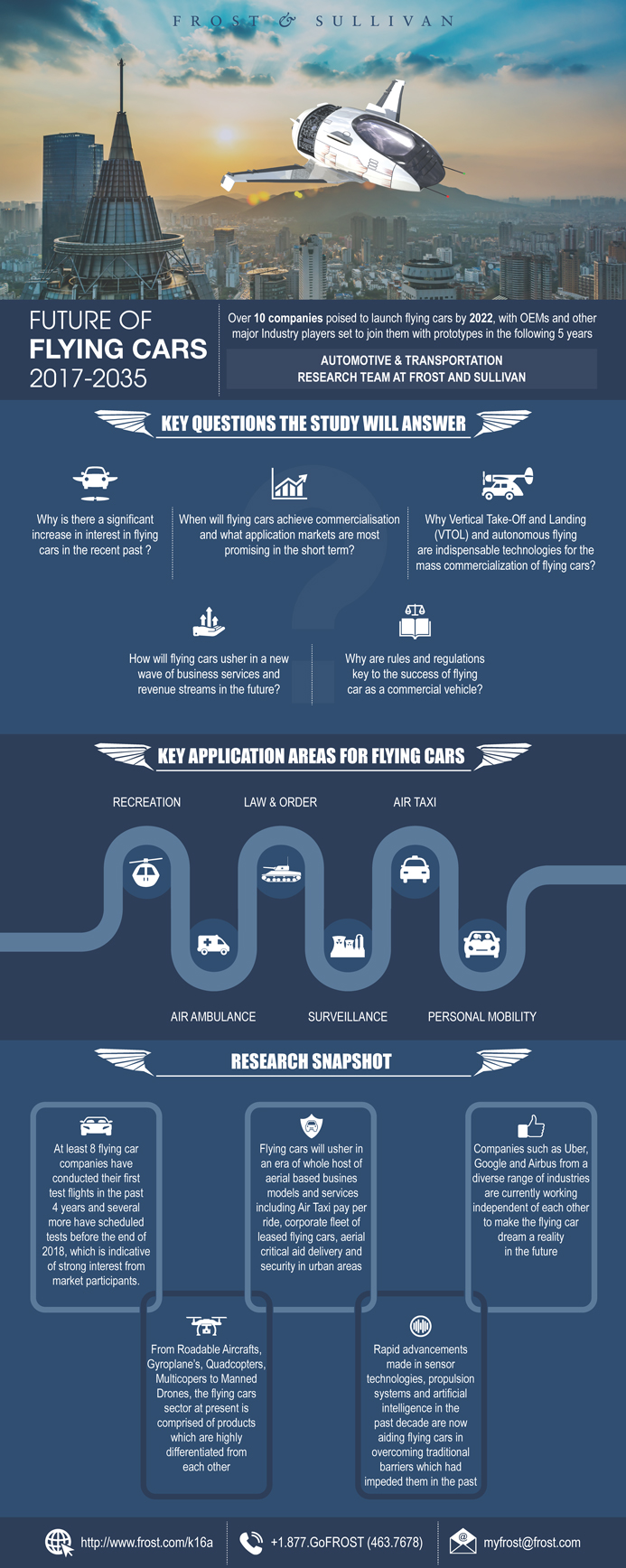 FROST & SULLIVAN

FUTURE OF
FLYING CARS
2017-2035

Over 10 companies poised to launch flying cars by 2022, with OEMs and other major Industry players set to join them with prototypes in the following 5 years

AUTOMOTIVE & TRANSPORTATION
RESEARCH TEAM AT FROST AND SULLIVAN

KEY QUESTIONS THE STUDY WILL ANSWER

Why is there a significant increase in interest in flying cars in the recent past ?

When will flying cars achieve commercialisation and what application markets are most promising in the short term?

Why Vertical Take-Off and Landing (VTOL) and autonomous flying are indispensable technologies for the mass commercialization of flying cars?

How will flying cars usher in a new wave of business services and revenue streams in the future?

Why are rules and regulations key to the success of flying car as a commercial vehicle?

KEY APPLICATION AREAS FOR FLYING CARS

RECREATION
LAW & ORDER
AIR TAXI
AIR AMBULANCE
SURVEILLANCE
PERSONAL MOBILITY

RESEARCH SNAPSHOT

At least 8 flying car companies have conducted their first test flights in the past 4 years and several more have scheduled tests before the end of 2018, which is indicative of strong interest from market participants.

Flying cars will usher in an era of whole host of aerial based busines models and services including Air Taxi pay per ride, corporate fleet of leased flying cars, aerial critical aid delivery and security in urban areas

Companies such as Uber, Google and Airbus from a diverse range of industries are currently working independent of each other to make the flying car dream a reality in the future

From Roadable Aircrafts, Gyroplane's, Quadcopters, Multicopers to Manned Drones, the flying cars sector at present is comprised of products which are highly differentiated from each other

Rapid advancements made in sensor technologies, propulsion systems and artificial intelligence in the past decade are now aiding flying cars in overcoming traditional barriers which had impeded them in the past

http://www.frost.com/k16a
+1.877.GoFROST (463.7678)
myfrost@frost.com