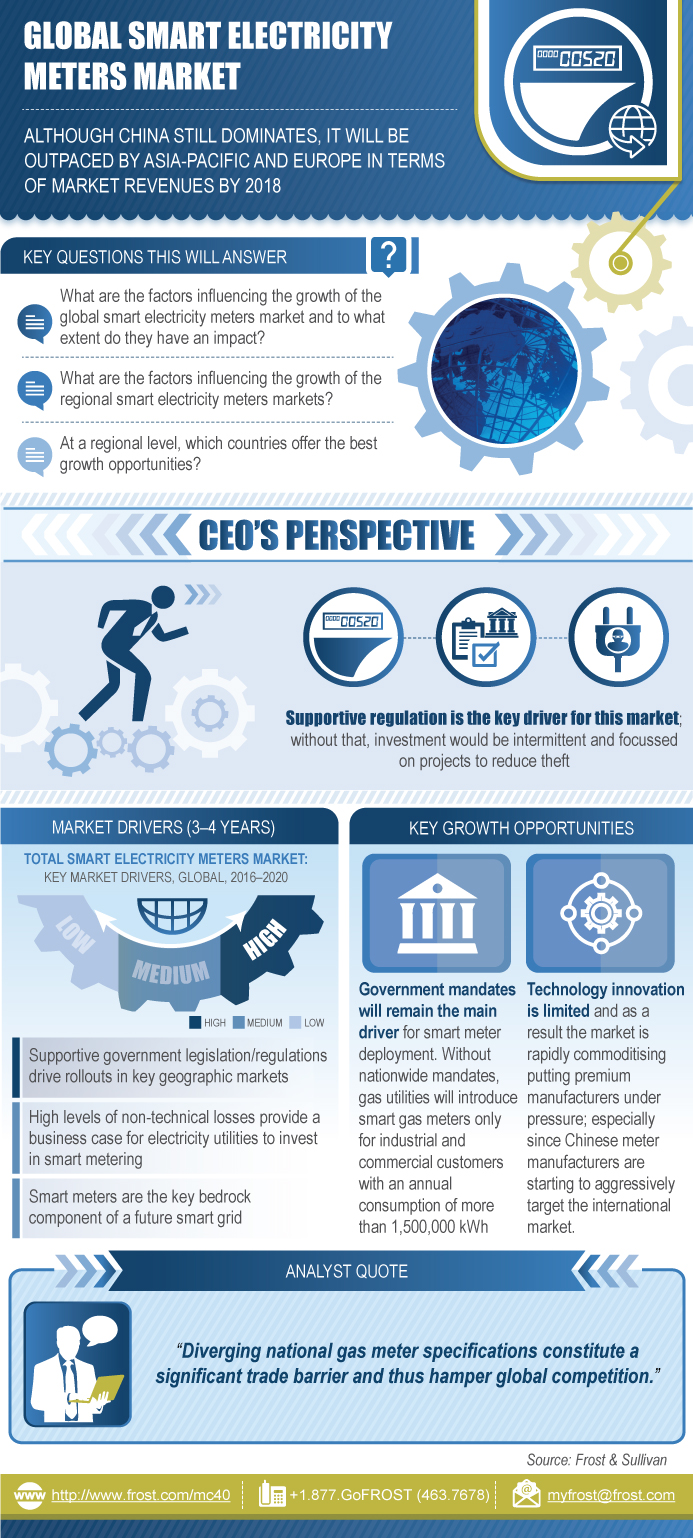 GLOBAL SMART ELECTRICITY METERS MARKET

ALTHOUGH CHINA STILL DOMINATES, IT WILL BE OUTPACED BY ASIA-PACIFIC AND EUROPE IN TERMS OF MARKET REVENUES BY 2018

00520

KEY QUESTIONS THIS WILL ANSWER

?

What are the factors influencing the growth of the global smart electricity meters market and to what extent do they have an impact?

What are the factors influencing the growth of the regional smart electricity meters markets?

At a regional level, which countries offer the best growth opportunities?

CEO'S PERSPECTIVE

00520

Supportive regulation is the key driver for this market; without that, investment would be intermittent and focussed on projects to reduce theft

MARKET DRIVERS (3–4 YEARS)

TOTAL SMART ELECTRICITY METERS MARKET: KEY MARKET DRIVERS, GLOBAL, 2016–2020

LOW MEDIUM HIGH

HIGH MEDIUM LOW

Supportive government legislation/regulations drive rollouts in key geographic markets

High levels of non-technical losses provide a business case for electricity utilities to invest in smart metering

Smart meters are the key bedrock component of a future smart grid

KEY GROWTH OPPORTUNITIES

Government mandates will remain the main driver for smart meter deployment. Without nationwide mandates, gas utilities will introduce smart gas meters only for industrial and commercial customers with an annual consumption of more than 1,500,000 kWh

Technology innovation is limited and as a result the market is rapidly commoditising putting premium manufacturers under pressure; especially since Chinese meter manufacturers are starting to aggressively target the international market.

ANALYST QUOTE

"Diverging national gas meter specifications constitute a significant trade barrier and thus hamper global competition."

Source: Frost & Sullivan

www http://www.frost.com/mc40 +1.877.GoFROST (463.7678) myfrost@frost.com