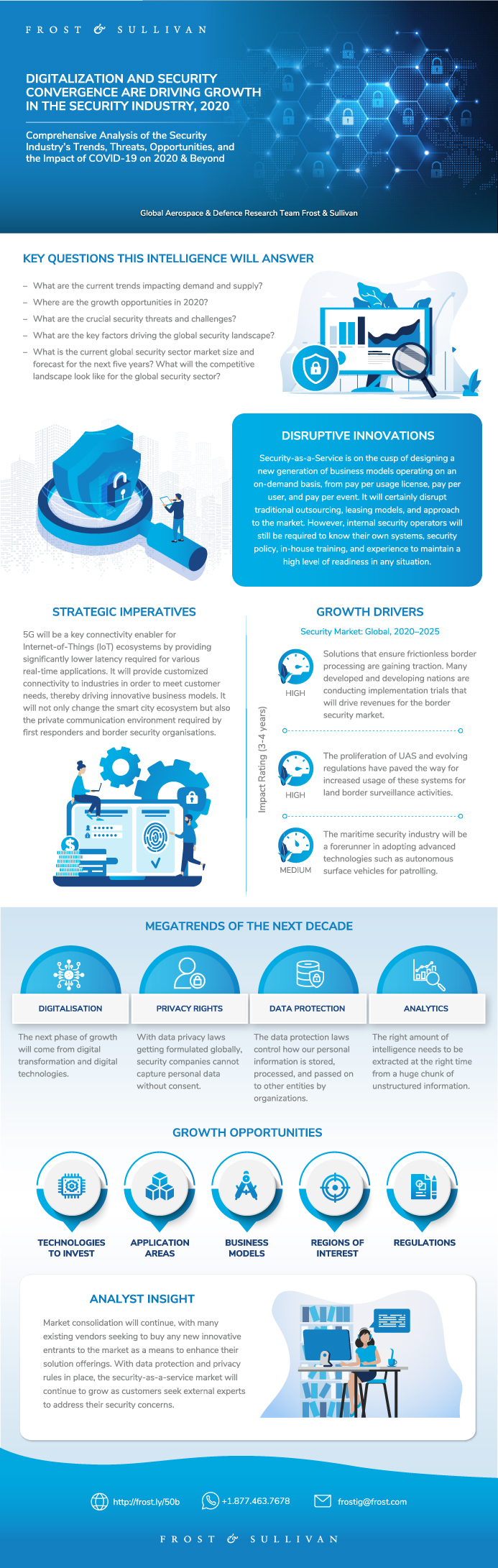 FROST & SULLIVAN

DIGITALIZATION AND SECURITY CONVERGENCE ARE DRIVING GROWTH IN THE SECURITY INDUSTRY, 2020

Comprehensive Analysis of the Security Industry's Trends, Threats, Opportunities, and the Impact of COVID-19 on 2020 & Beyond

Global Aerospace & Defence Research Team Frost & Sullivan

KEY QUESTIONS THIS INTELLIGENCE WILL ANSWER

– What are the current trends impacting demand and supply?
– Where are the growth opportunities in 2020?
– What are the crucial security threats and challenges?
– What are the key factors driving the global security landscape?
– What is the current global security sector market size and forecast for the next five years? What will the competitive landscape look like for the global security sector?

DISRUPTIVE INNOVATIONS

Security-as-a-Service is on the cusp of designing a new generation of business models operating on an on-demand basis, from pay per usage license, pay per user, and pay per event. It will certainly disrupt traditional outsourcing, leasing models, and approach to the market. However, internal security operators will still be required to know their own systems, security policy, in-house training, and experience to maintain a high level of readiness in any situation.

STRATEGIC IMPERATIVES

5G will be a key connectivity enabler for Internet-of-Things (IoT) ecosystems by providing significantly lower latency required for various real-time applications. It will provide customized connectivity to industries in order to meet customer needs, thereby driving innovative business models. It will not only change the smart city ecosystem but also the private communication environment required by first responders and border security organisations.

GROWTH DRIVERS

Security Market: Global, 2020–2025

Impact Rating (3-4 years)

HIGH
Solutions that ensure frictionless border processing are gaining traction. Many developed and developing nations are conducting implementation trials that will drive revenues for the border security market.

HIGH
The proliferation of UAS and evolving regulations have paved the way for increased usage of these systems for land border surveillance activities.

MEDIUM
The maritime security industry will be a forerunner in adopting advanced technologies such as autonomous surface vehicles for patrolling.

MEGATRENDS OF THE NEXT DECADE

DIGITALISATION
The next phase of growth will come from digital transformation and digital technologies.

PRIVACY RIGHTS
With data privacy laws getting formulated globally, security companies cannot capture personal data without consent.

DATA PROTECTION
The data protection laws control how our personal information is stored, processed, and passed on to other entities by organizations.

ANALYTICS
The right amount of intelligence needs to be extracted at the right time from a huge chunk of unstructured information.

GROWTH OPPORTUNITIES

TECHNOLOGIES TO INVEST
APPLICATION AREAS
BUSINESS MODELS
REGIONS OF INTEREST
REGULATIONS

ANALYST INSIGHT

Market consolidation will continue, with many existing vendors seeking to buy any new innovative entrants to the market as a means to enhance their solution offerings. With data protection and privacy rules in place, the security-as-a-service market will continue to grow as customers seek external experts to address their security concerns.

http://frost.ly/50b
+1.877.463.7678
frostig@frost.com

FROST & SULLIVAN