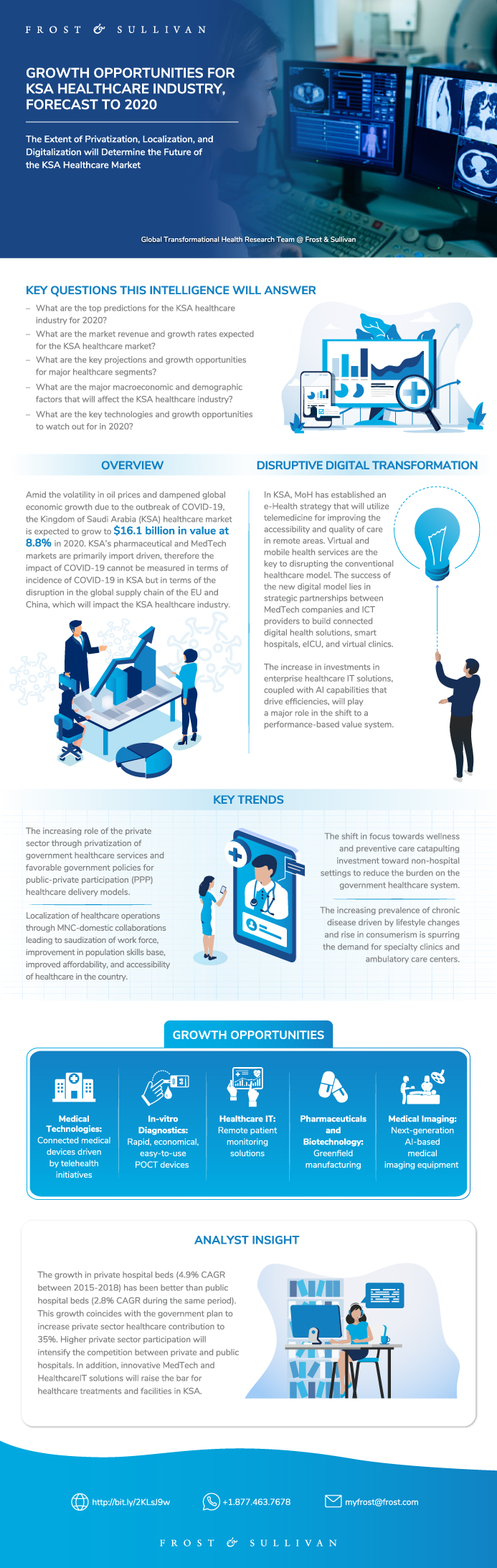 FROST & SULLIVAN

GROWTH OPPORTUNITIES FOR KSA HEALTHCARE INDUSTRY, FORECAST TO 2020

The Extent of Privatization, Localization, and Digitalization will Determine the Future of the KSA Healthcare Market

Global Transformational Health Research Team @ Frost & Sullivan

KEY QUESTIONS THIS INTELLIGENCE WILL ANSWER

– What are the top predictions for the KSA healthcare industry for 2020?
– What are the market revenue and growth rates expected for the KSA healthcare market?
– What are the key projections and growth opportunities for major healthcare segments?
– What are the major macroeconomic and demographic factors that will affect the KSA healthcare industry?
– What are the key technologies and growth opportunities to watch out for in 2020?

OVERVIEW

Amid the volatility in oil prices and dampened global economic growth due to the outbreak of COVID-19, the Kingdom of Saudi Arabia (KSA) healthcare market is expected to grow to $16.1 billion in value at 8.8% in 2020. KSA's pharmaceutical and MedTech markets are primarily import driven, therefore the impact of COVID-19 cannot be measured in terms of incidence of COVID-19 in KSA but in terms of the disruption in the global supply chain of the EU and China, which will impact the KSA healthcare industry.

DISRUPTIVE DIGITAL TRANSFORMATION

In KSA, MoH has established an e-Health strategy that will utilize telemedicine for improving the accessibility and quality of care in remote areas. Virtual and mobile health services are the key to disrupting the conventional healthcare model. The success of the new digital model lies in strategic partnerships between MedTech companies and ICT providers to build connected digital health solutions, smart hospitals, eICU, and virtual clinics.

The increase in investments in enterprise healthcare IT solutions, coupled with AI capabilities that drive efficiencies, will play a major role in the shift to a performance-based value system.

KEY TRENDS

The increasing role of the private sector through privatization of government healthcare services and favorable government policies for public-private participation (PPP) healthcare delivery models.

Localization of healthcare operations through MNC-domestic collaborations leading to saudization of work force, improvement in population skills base, improved affordability, and accessibility of healthcare in the country.

The shift in focus towards wellness and preventive care catapulting investment toward non-hospital settings to reduce the burden on the government healthcare system.

The increasing prevalence of chronic disease driven by lifestyle changes and rise in consumerism is spurring the demand for specialty clinics and ambulatory care centers.

GROWTH OPPORTUNITIES

Medical Technologies: Connected medical devices driven by telehealth initiatives

In-vitro Diagnostics: Rapid, economical, easy-to-use POCT devices

Healthcare IT: Remote patient monitoring solutions

Pharmaceuticals and Biotechnology: Greenfield manufacturing

Medical Imaging: Next-generation AI-based medical imaging equipment

ANALYST INSIGHT

The growth in private hospital beds (4.9% CAGR between 2015-2018) has been better than public hospital beds (2.8% CAGR during the same period). This growth coincides with the government plan to increase private sector healthcare contribution to 35%. Higher private sector participation will intensify the competition between private and public hospitals. In addition, innovative MedTech and HealthcareIT solutions will raise the bar for healthcare treatments and facilities in KSA.

http://bit.ly/2KLsJ9w
+1.877.463.7678
myfrost@frost.com

FROST & SULLIVAN