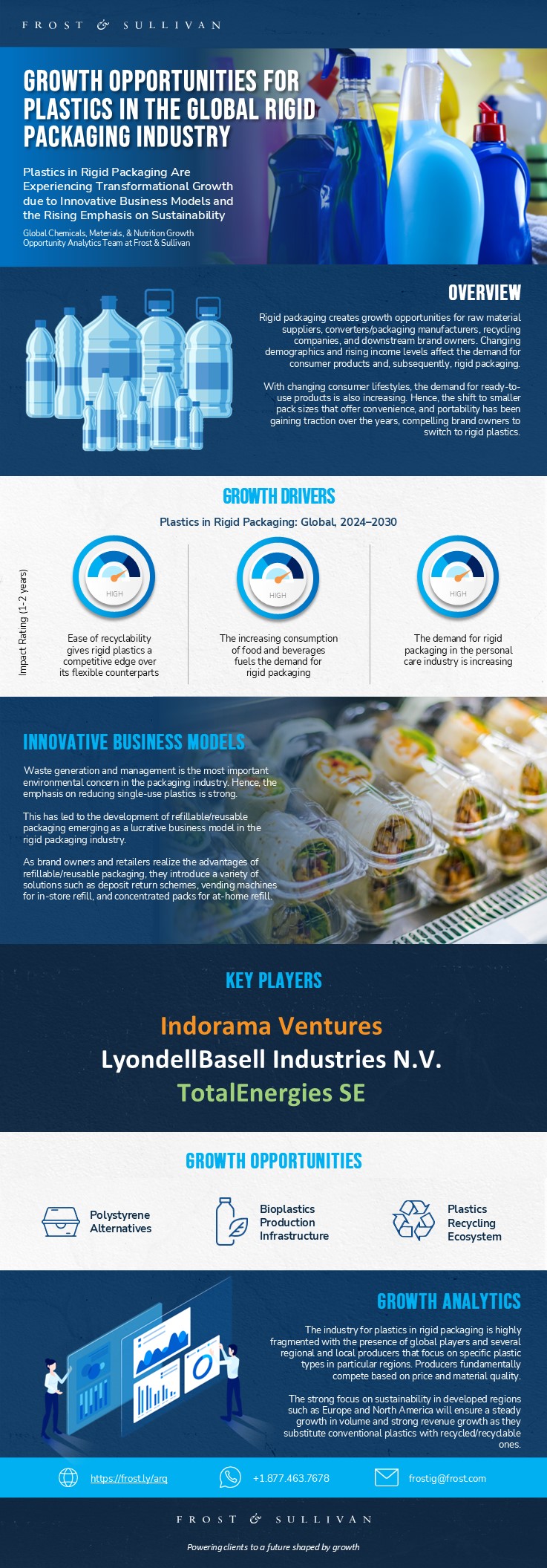 FROST & SULLIVAN

GROWTH OPPORTUNITIES FOR PLASTICS IN THE GLOBAL RIGID PACKAGING INDUSTRY

Plastics in Rigid Packaging Are Experiencing Transformational Growth due to Innovative Business Models and the Rising Emphasis on Sustainability

Global Chemicals, Materials, & Nutrition Growth Opportunity Analytics Team at Frost & Sullivan

OVERVIEW

Rigid packaging creates growth opportunities for raw material suppliers, converters/packaging manufacturers, recycling companies, and downstream brand owners. Changing demographics and rising income levels affect the demand for consumer products and, subsequently, rigid packaging.

With changing consumer lifestyles, the demand for ready-to-use products is also increasing. Hence, the shift to smaller pack sizes that offer convenience, and portability has been gaining traction over the years, compelling brand owners to switch to rigid plastics.

GROWTH DRIVERS

Plastics in Rigid Packaging: Global, 2024–2030

Impact Rating (1-2 years)

HIGH

Ease of recyclability gives rigid plastics a competitive edge over its flexible counterparts

HIGH

The increasing consumption of food and beverages fuels the demand for rigid packaging

HIGH

The demand for rigid packaging in the personal care industry is increasing

INNOVATIVE BUSINESS MODELS

Waste generation and management is the most important environmental concern in the packaging industry. Hence, the emphasis on reducing single-use plastics is strong.

This has led to the development of refillable/reusable packaging emerging as a lucrative business model in the rigid packaging industry.

As brand owners and retailers realize the advantages of refillable/reusable packaging, they introduce a variety of solutions such as deposit return schemes, vending machines for in-store refill, and concentrated packs for at-home refill.

KEY PLAYERS

Indorama Ventures
LyondellBasell Industries N.V.
TotalEnergies SE

GROWTH OPPORTUNITIES

Polystyrene Alternatives

Bioplastics Production Infrastructure

Plastics Recycling Ecosystem

GROWTH ANALYTICS

The industry for plastics in rigid packaging is highly fragmented with the presence of global players and several regional and local producers that focus on specific plastic types in particular regions. Producers fundamentally compete based on price and material quality.

The strong focus on sustainability in developed regions such as Europe and North America will ensure a steady growth in volume and strong revenue growth as they substitute conventional plastics with recycled/recyclable ones.

https://frost.ly/arq
+1.877.463.7678
frostig@frost.com

FROST & SULLIVAN

Powering clients to a future shaped by growth